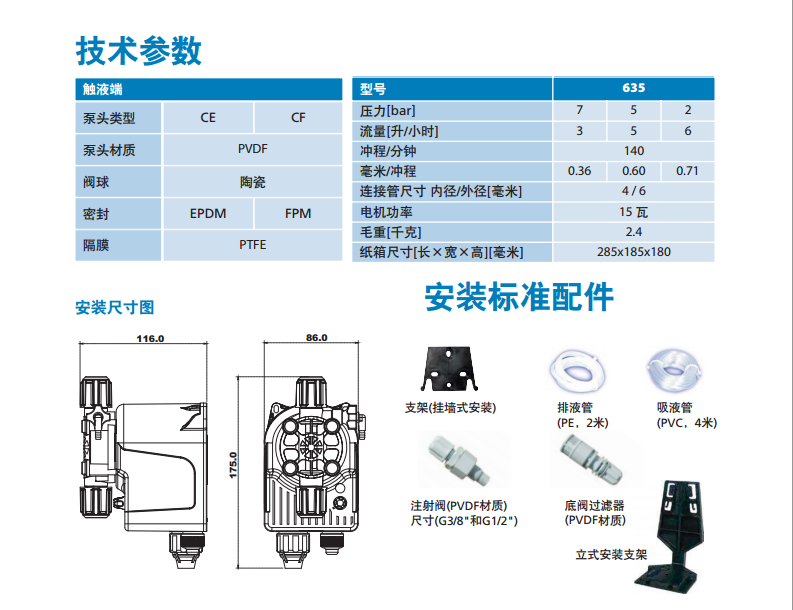 技术参数

| 触液端 | | |
|---|---|---|
| 泵头类型 | CE | CF |
| 泵头材质 | PVDF | |
| 阀球 | 陶瓷 | |
| 密封 | EPDM | FPM |
| 隔膜 | PTFE | |

| 型号 | 635 | | |
|---|---|---|---|
| 压力[bar] | 7 | 5 | 2 |
| 流量[升/小时] | 3 | 5 | 6 |
| 冲程/分钟 | 140 | | |
| 毫米/冲程 | 0.36 | 0.60 | 0.71 |
| 连接管尺寸 内径/外径[毫米] | 4 / 6 | | |
| 电机功率 | 15 瓦 | | |
| 毛重[千克] | 2.4 | | |
| 纸箱尺寸[长×宽×高][毫米] | 285x185x180 | | |

安装尺寸图

116.0

86.0

175.0

安装标准配件

支架(挂墙式安装)

排液管
(PE，2米)

吸液管
(PVC，4米)

注射阀(PVDF材质)
尺寸(G3/8"和G1/2")

底阀过滤器
(PVDF材质)

立式安装支架