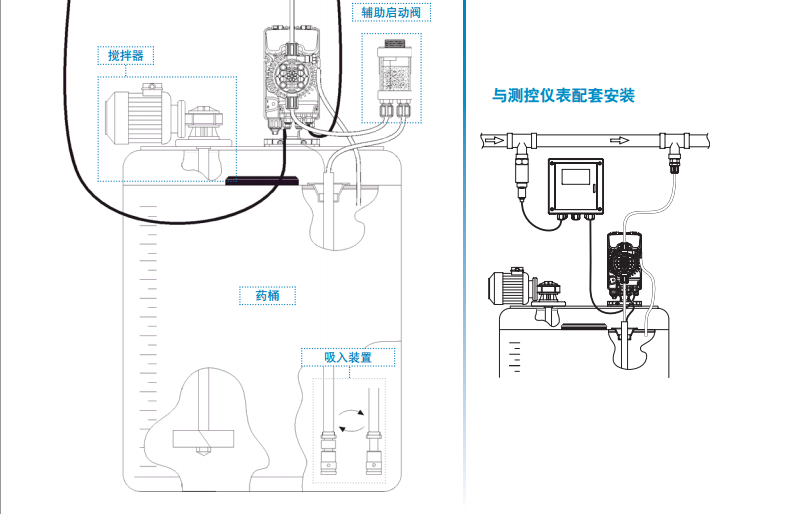 辅助启动阀

搅拌器

药桶

吸入装置

与测控仪表配套安装